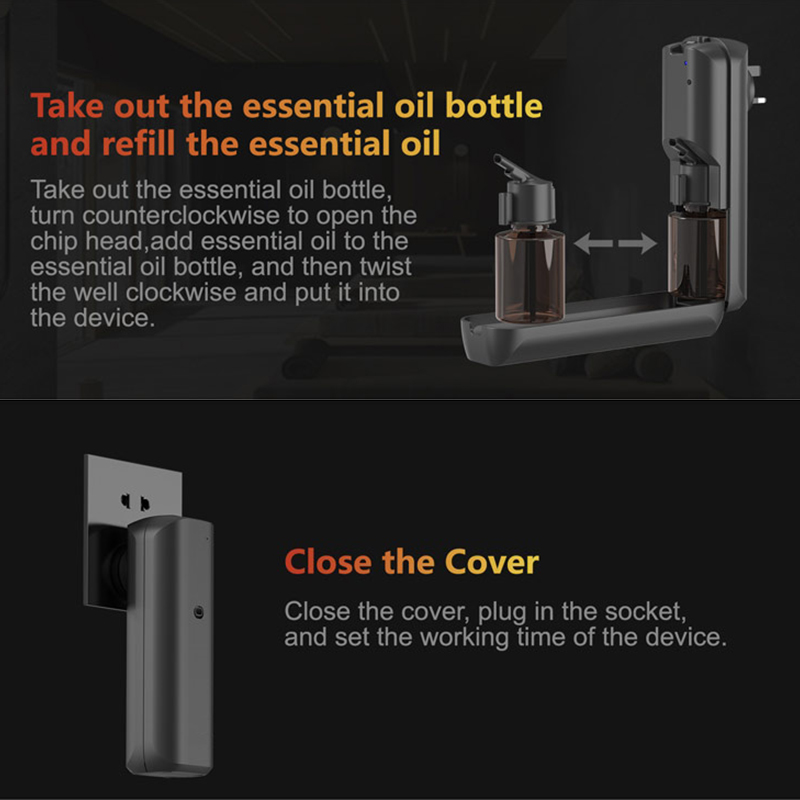 Take out the essential oil bottle and refill the essential oil

Take out the essential oil bottle, turn counterclockwise to open the chip head,add essential oil to the essential oil bottle, and then twist the well clockwise and put it into the device.

Close the Cover

Close the cover, plug in the socket, and set the working time of the device.